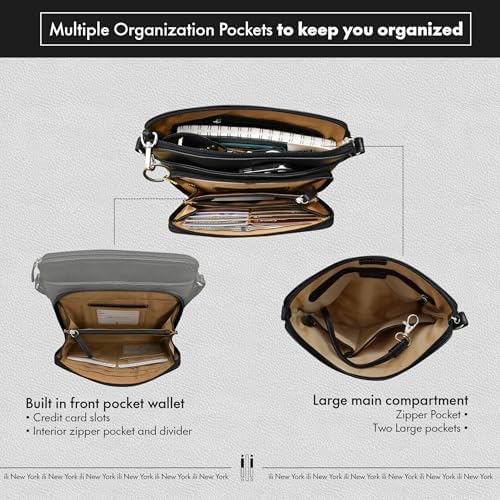 Multiple Organization Pockets to keep you organized

Built in front pocket wallet
• Credit card slots
• Interior zipper pocket and divider

Large main compartment
Zipper Pocket •
Two Large pockets •

ili New York ili New York ili New York ili New York ili New York ili New York

ili New York ili New York ili New York ili New York ili New York ili New York