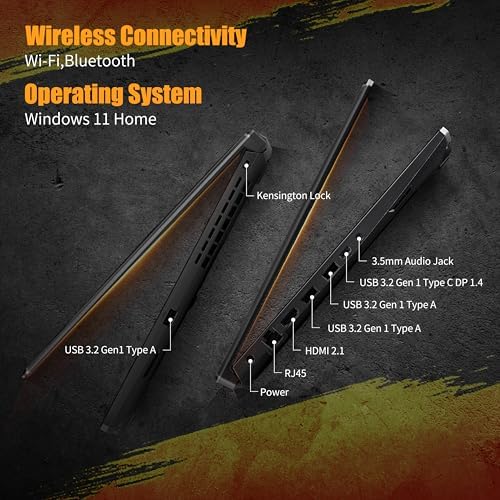 Wireless Connectivity
Wi-Fi,Bluetooth

Operating System
Windows 11 Home

Kensington Lock

USB 3.2 Gen1 Type A

3.5mm Audio Jack

USB 3.2 Gen 1 Type C DP 1.4

USB 3.2 Gen 1 Type A

USB 3.2 Gen 1 Type A

HDMI 2.1

RJ45

Power