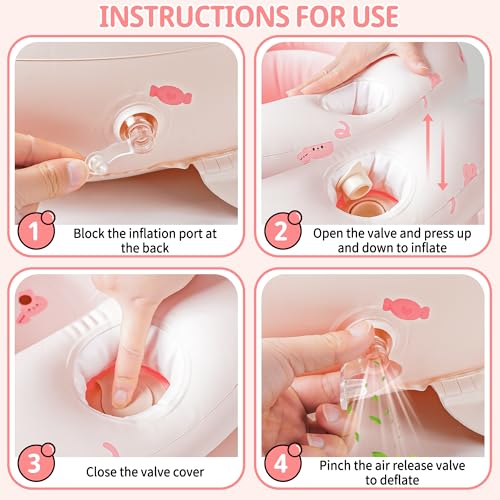 INSTRUCTIONS FOR USE

1 Block the inflation port at the back

2 Open the valve and press up and down to inflate

3 Close the valve cover

4 Pinch the air release valve to deflate