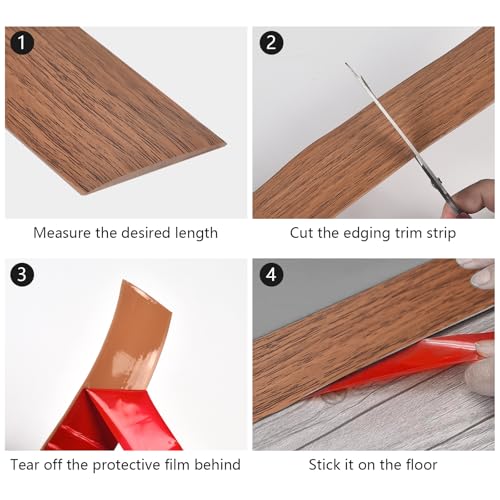 1

Measure the desired length

2

Cut the edging trim strip

3

Tear off the protective film behind

4

Stick it on the floor