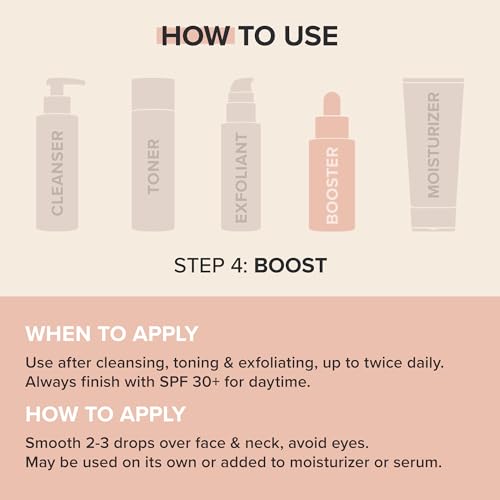 HOW TO USE

CLEANSER

TONER

EXFOLIANT

BOOSTER

MOISTURIZER

STEP 4: BOOST

WHEN TO APPLY

Use after cleansing, toning & exfoliating, up to twice daily. Always finish with SPF 30+ for daytime.

HOW TO APPLY

Smooth 2-3 drops over face & neck, avoid eyes. May be used on its own or added to moisturizer or serum.