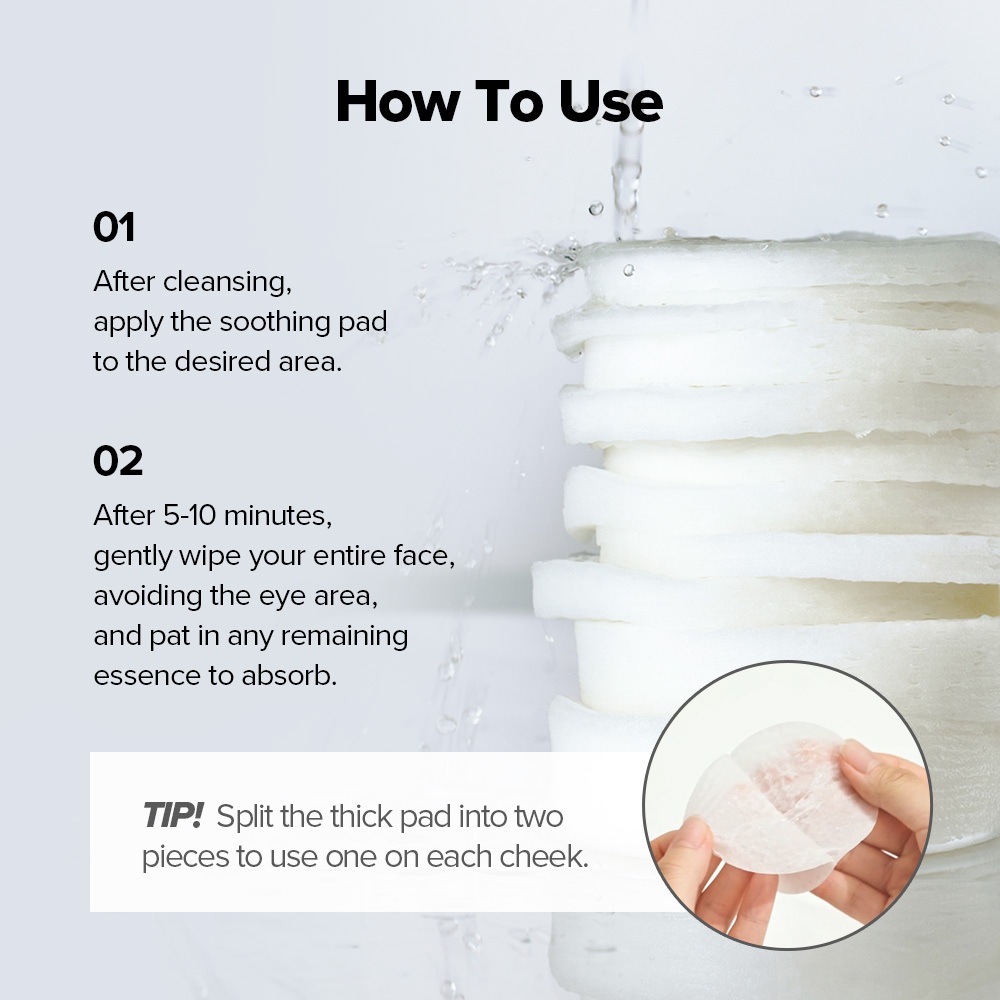 How To Use

01

After cleansing, apply the soothing pad to the desired area.

02

After 5-10 minutes, gently wipe your entire face, avoiding the eye area, and pat in any remaining essence to absorb.

TIP! Split the thick pad into two pieces to use one on each cheek.